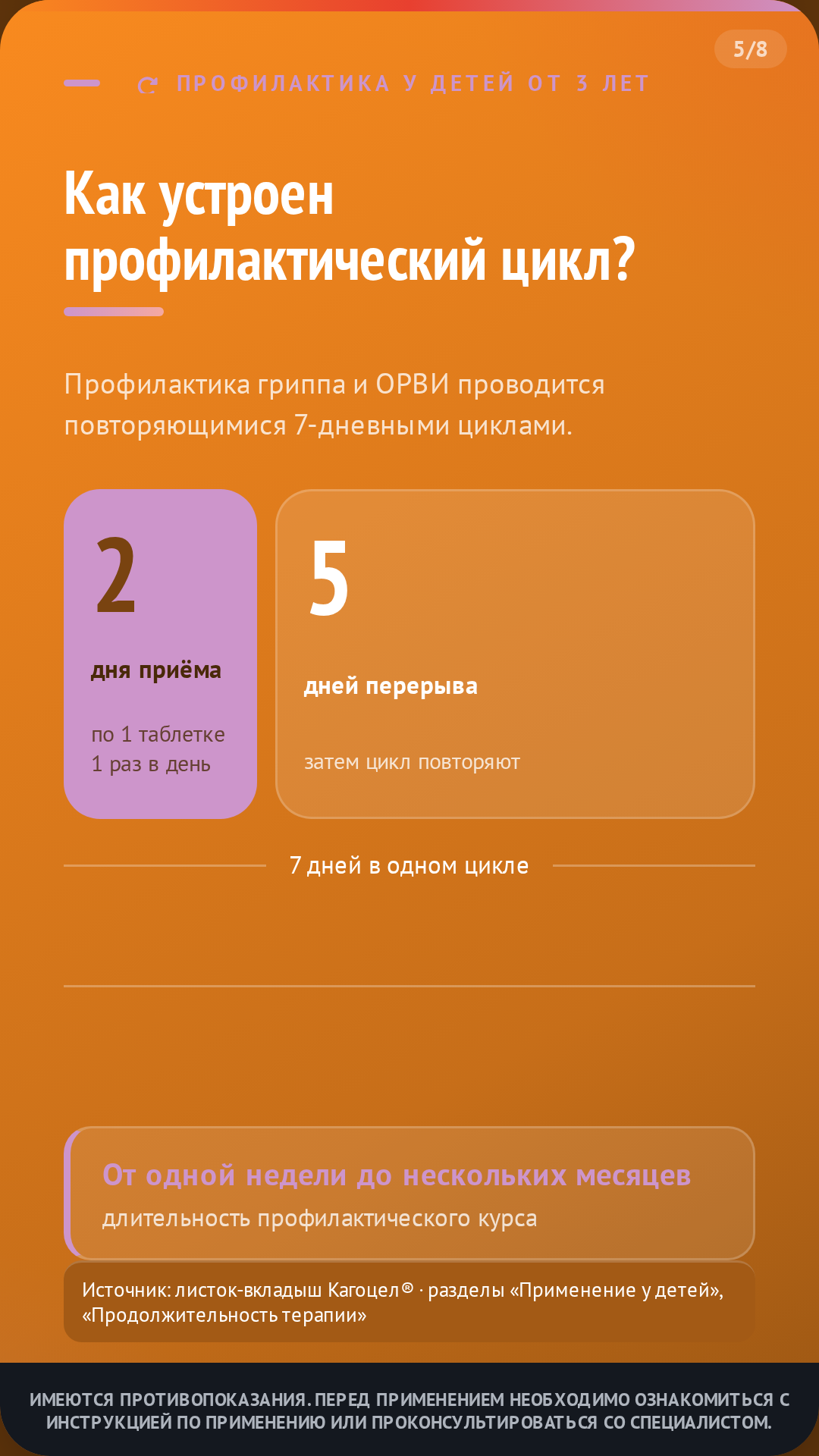 5/8

ПРОФИЛАКТИКА У ДЕТЕЙ ОТ 3 ЛЕТ

Как устроен профилактический цикл?

Профилактика гриппа и ОРВИ проводится повторяющимися 7-дневными циклами.

2

дня приёма

по 1 таблетке
1 раз в день

5

дней перерыва

затем цикл повторяют

7 дней в одном цикле

От одной недели до нескольких месяцев
длительность профилактического курса

Источник: листок-вкладыш Кагоцел® · разделы «Применение у детей», «Продолжительность терапии»

ИМЕЮТСЯ ПРОТИВОПОКАЗАНИЯ. ПЕРЕД ПРИМЕНЕНИЕМ НЕОБХОДИМО ОЗНАКОМИТЬСЯ С ИНСТРУКЦИЕЙ ПО ПРИМЕНЕНИЮ ИЛИ ПРОКОНСУЛЬТИРОВАТЬСЯ СО СПЕЦИАЛИСТОМ.