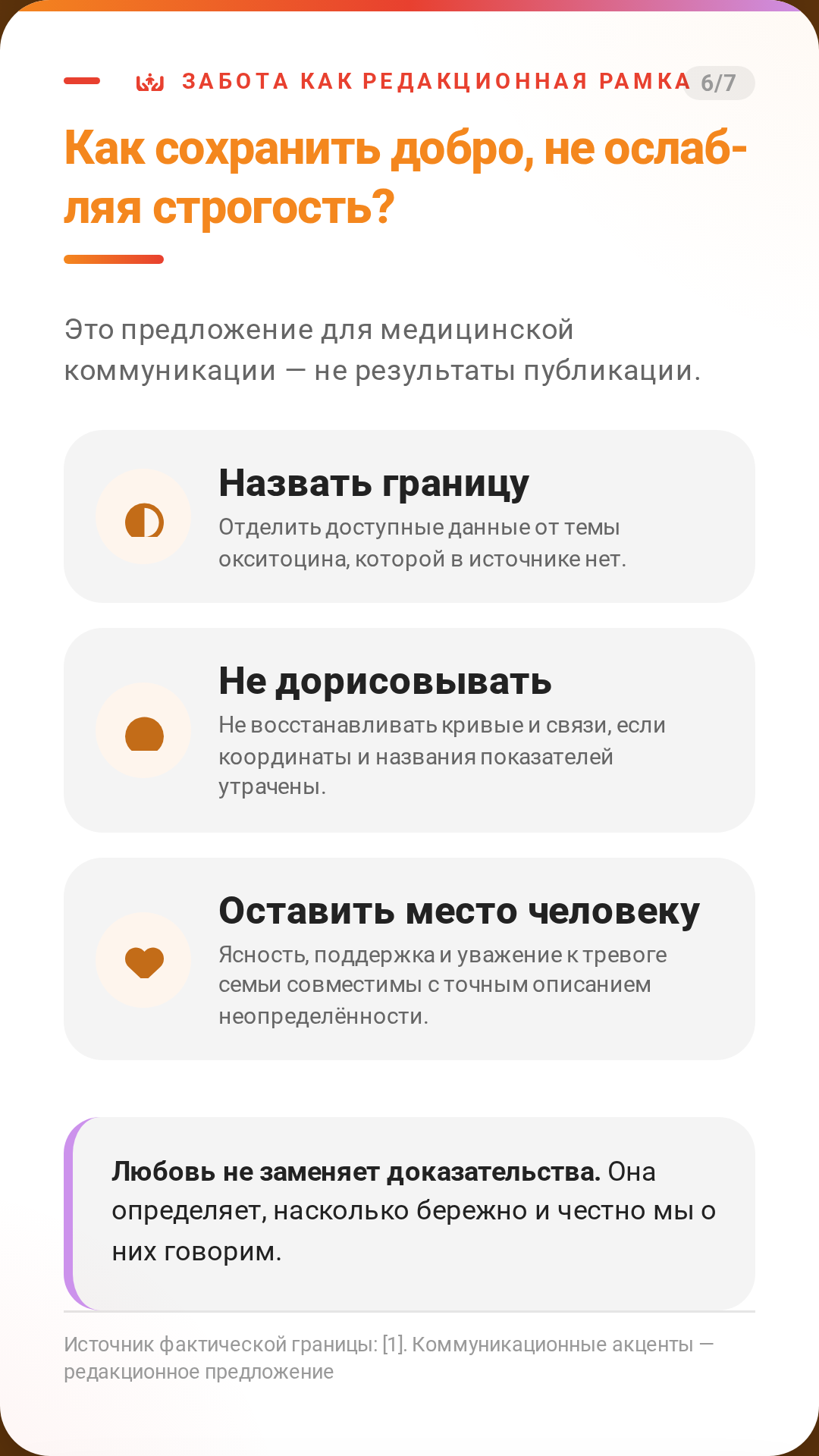 ЗАБОТА КАК РЕДАКЦИОННАЯ РАМКА 6/7

Как сохранить добро, не ослабляя строгость?

Это предложение для медицинской коммуникации — не результаты публикации.

Назвать границу

Отделить доступные данные от темы окситоцина, которой в источнике нет.

Не дорисовывать

Не восстанавливать кривые и связи, если координаты и названия показателей утрачены.

Оставить место человеку

Ясность, поддержка и уважение к тревоге семьи совместимы с точным описанием неопределённости.

Любовь не заменяет доказательства. Она определяет, насколько бережно и честно мы о них говорим.

Источник фактической границы: [1]. Коммуникационные акценты — редакционное предложение