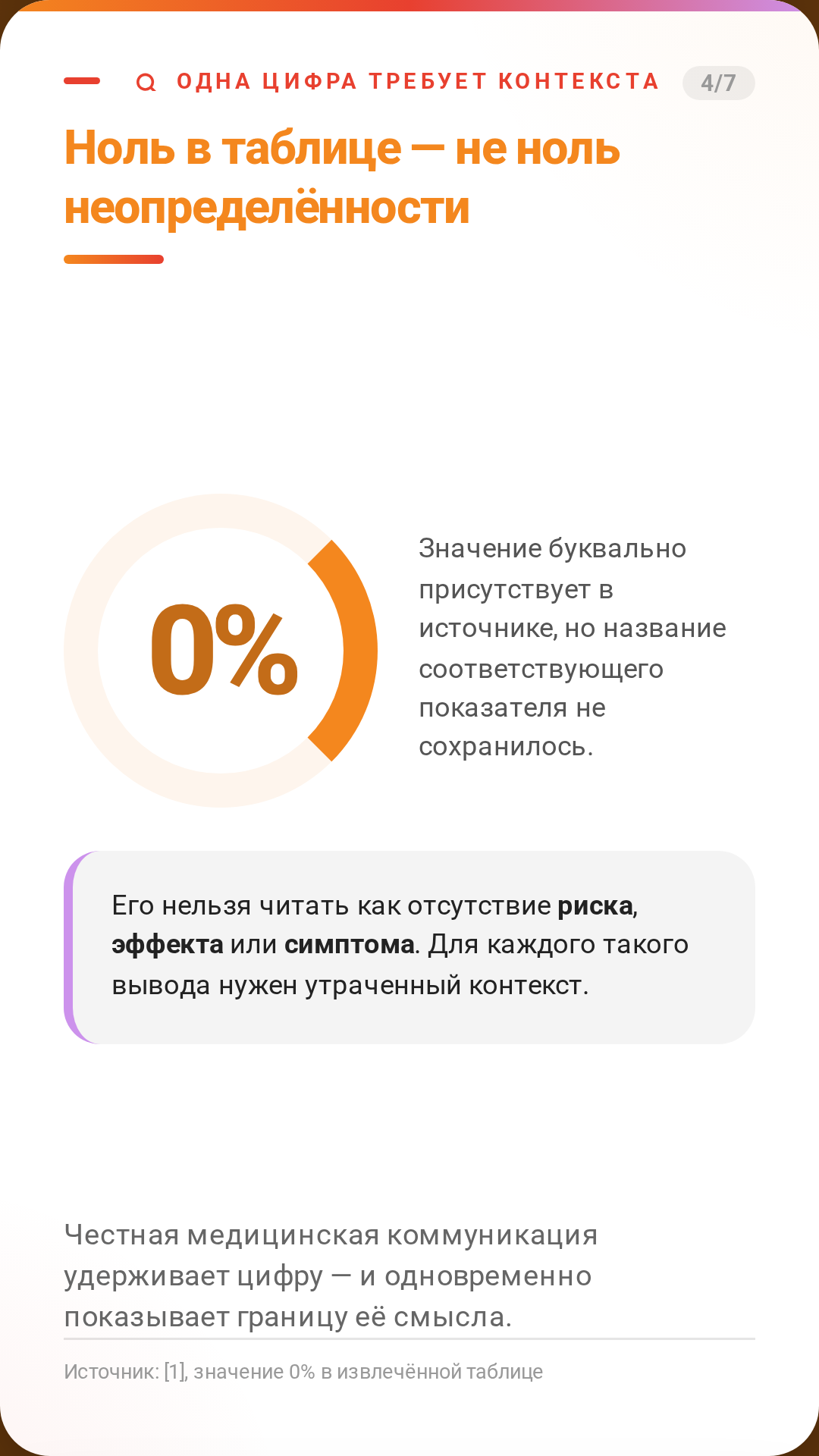 ОДНА ЦИФРА ТРЕБУЕТ КОНТЕКСТА 4/7

Ноль в таблице — не ноль неопределённости

0%

Значение буквально присутствует в источнике, но название соответствующего показателя не сохранилось.

Его нельзя читать как отсутствие риска, эффекта или симптома. Для каждого такого вывода нужен утраченный контекст.

Честная медицинская коммуникация удерживает цифру — и одновременно показывает границу её смысла.

Источник: [1], значение 0% в извлечённой таблице