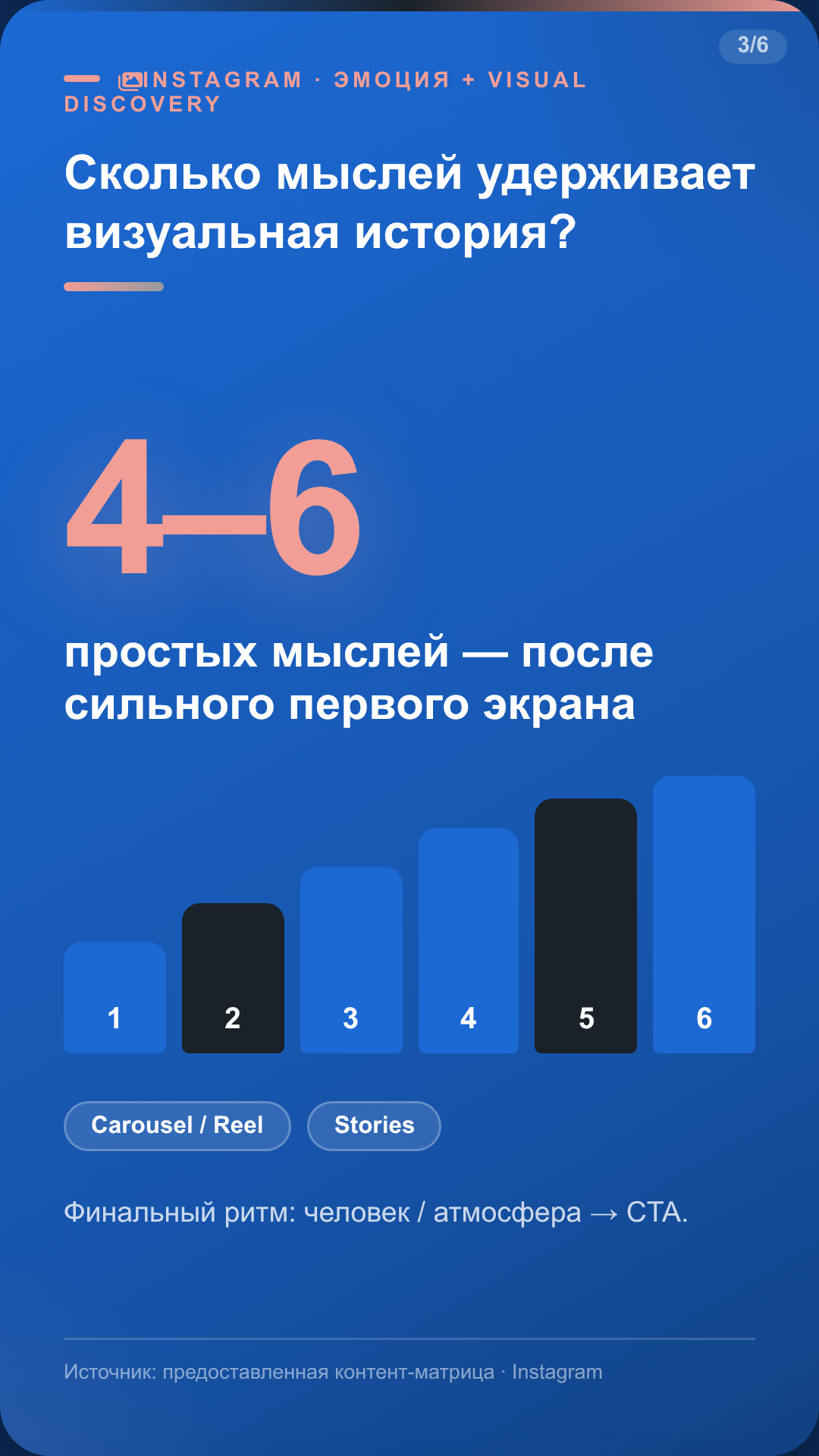 3/6

INSTAGRAM · ЭМОЦИЯ + VISUAL DISCOVERY

Сколько мыслей удерживает визуальная история?

4–6

простых мыслей — после сильного первого экрана

1
2
3
4
5
6

Carousel / Reel
Stories

Финальный ритм: человек / атмосфера → CTA.

Источник: предоставленная контент-матрица · Instagram