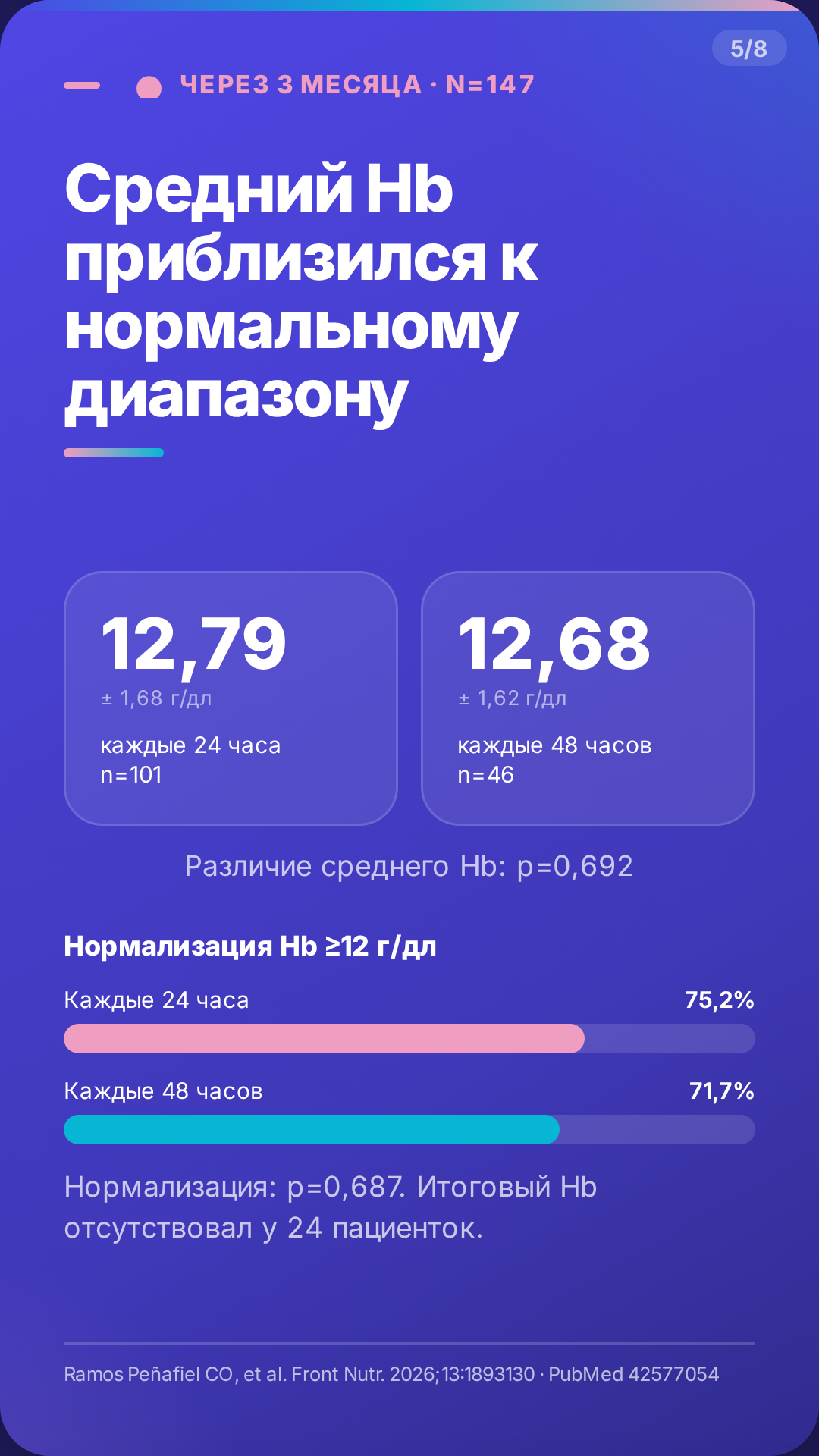 5/8

ЧЕРЕЗ 3 МЕСЯЦА · N=147

Средний Hb приблизился к нормальному диапазону

12,79
± 1,68 г/дл
каждые 24 часа
n=101

12,68
± 1,62 г/дл
каждые 48 часов
n=46

Различие среднего Hb: p=0,692

Нормализация Hb ≥12 г/дл

Каждые 24 часа
75,2%

Каждые 48 часов
71,7%

Нормализация: p=0,687. Итоговый Hb отсутствовал у 24 пациенток.

Ramos Peñafiel CO, et al. Front Nutr. 2026;13:1893130 · PubMed 42577054