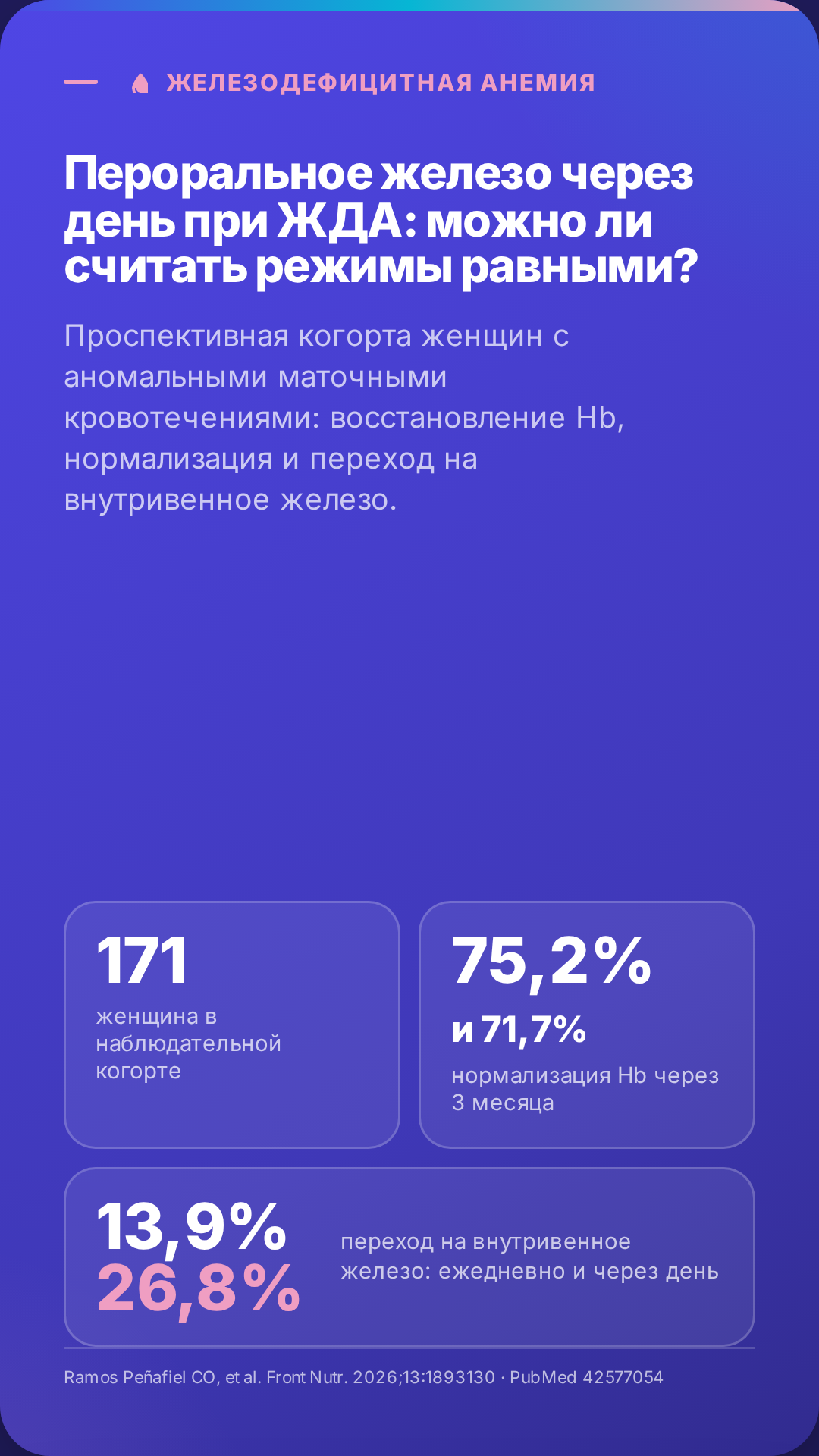 ЖЕЛЕЗОДЕФИЦИТНАЯ АНЕМИЯ

Пероральное железо через день при ЖДА: можно ли считать режимы равными?

Проспективная когорта женщин с аномальными маточными кровотечениями: восстановление Hb, нормализация и переход на внутривенное железо.

171
женщина в наблюдательной когорте

75,2%
и 71,7%
нормализация Hb через 3 месяца

13,9%
26,8%
переход на внутривенное железо: ежедневно и через день

Ramos Peñafiel CO, et al. Front Nutr. 2026;13:1893130 · PubMed 42577054