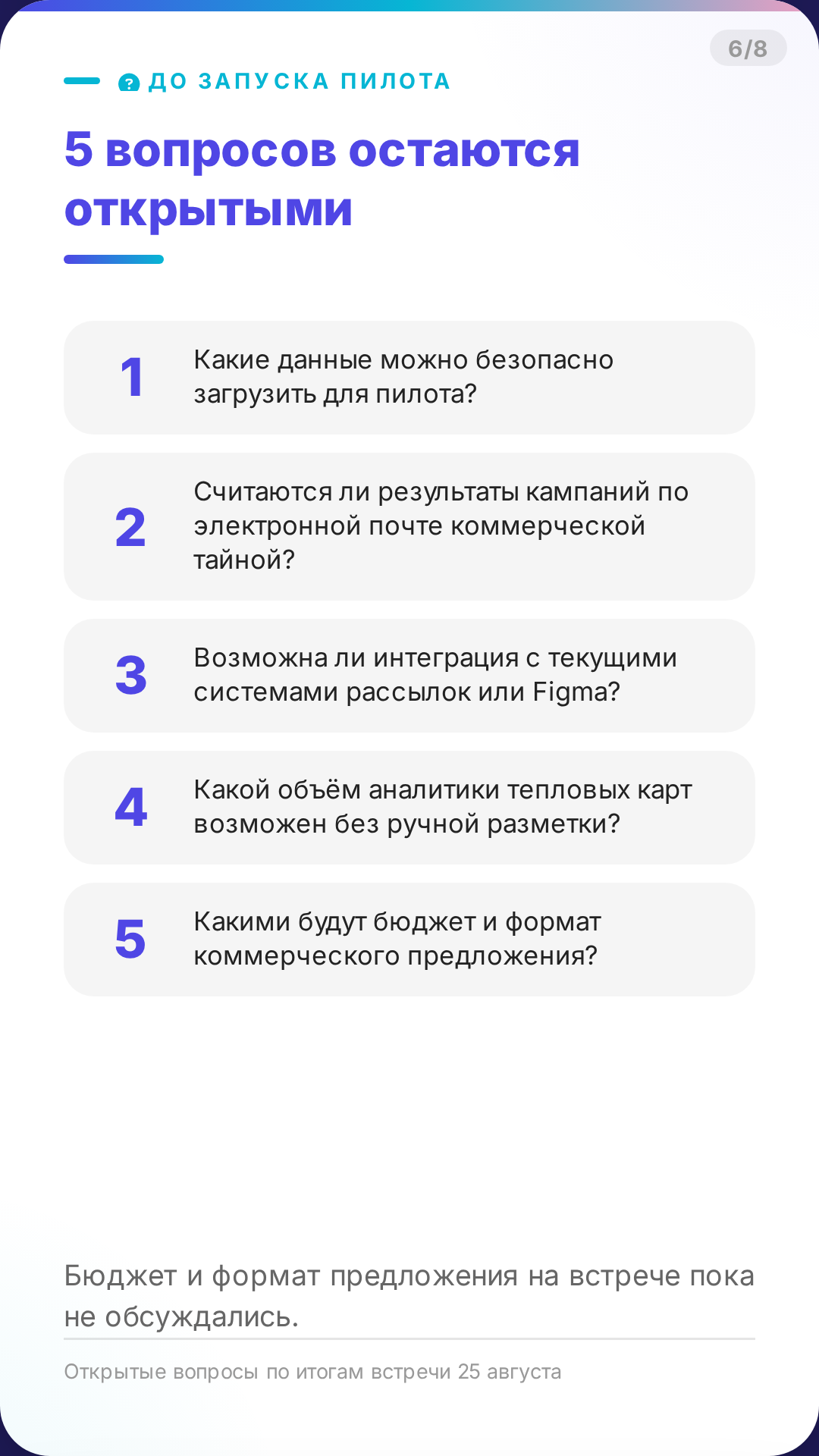 6/8

ДО ЗАПУСКА ПИЛОТА

5 вопросов остаются открытыми

1 Какие данные можно безопасно загрузить для пилота?

2 Считаются ли результаты кампаний по электронной почте коммерческой тайной?

3 Возможна ли интеграция с текущими системами рассылок или Figma?

4 Какой объём аналитики тепловых карт возможен без ручной разметки?

5 Какими будут бюджет и формат коммерческого предложения?

Бюджет и формат предложения на встрече пока не обсуждались.

Открытые вопросы по итогам встречи 25 августа