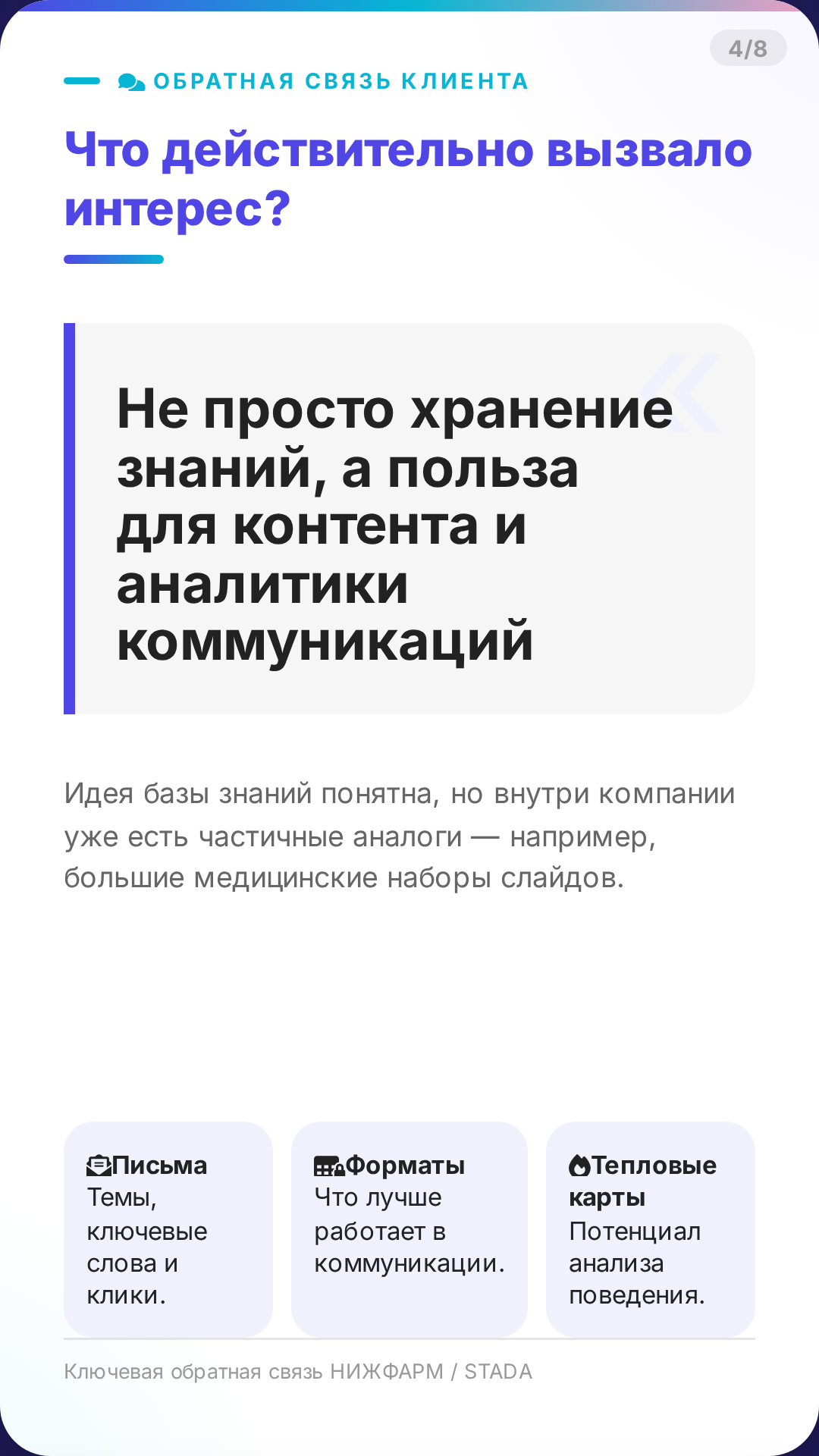 4/8

ОБРАТНАЯ СВЯЗЬ КЛИЕНТА

Что действительно вызвало интерес?

Не просто хранение знаний, а польза для контента и аналитики коммуникаций

Идея базы знаний понятна, но внутри компании уже есть частичные аналоги — например, большие медицинские наборы слайдов.

Письма
Темы, ключевые слова и клики.

Форматы
Что лучше работает в коммуникации.

Тепловые карты
Потенциал анализа поведения.

Ключевая обратная связь НИЖФАРМ / STADA