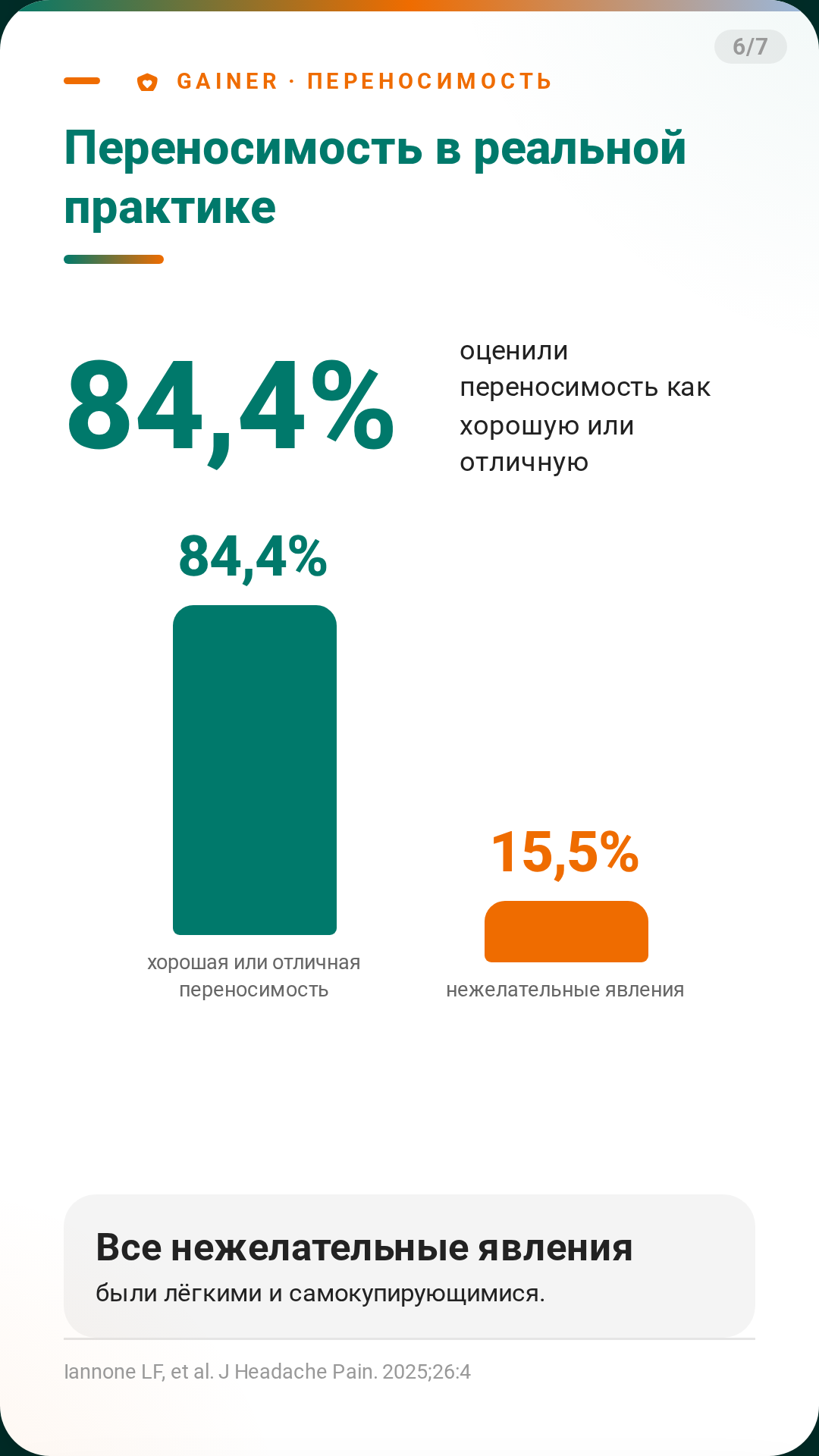 6/7

GAINER · ПЕРЕНОСИМОСТЬ

Переносимость в реальной практике

84,4%

оценили переносимость как хорошую или отличную

84,4%

хорошая или отличная переносимость

15,5%

нежелательные явления

Все нежелательные явления

были лёгкими и самокупирующимися.

Iannone LF, et al. J Headache Pain. 2025;26:4