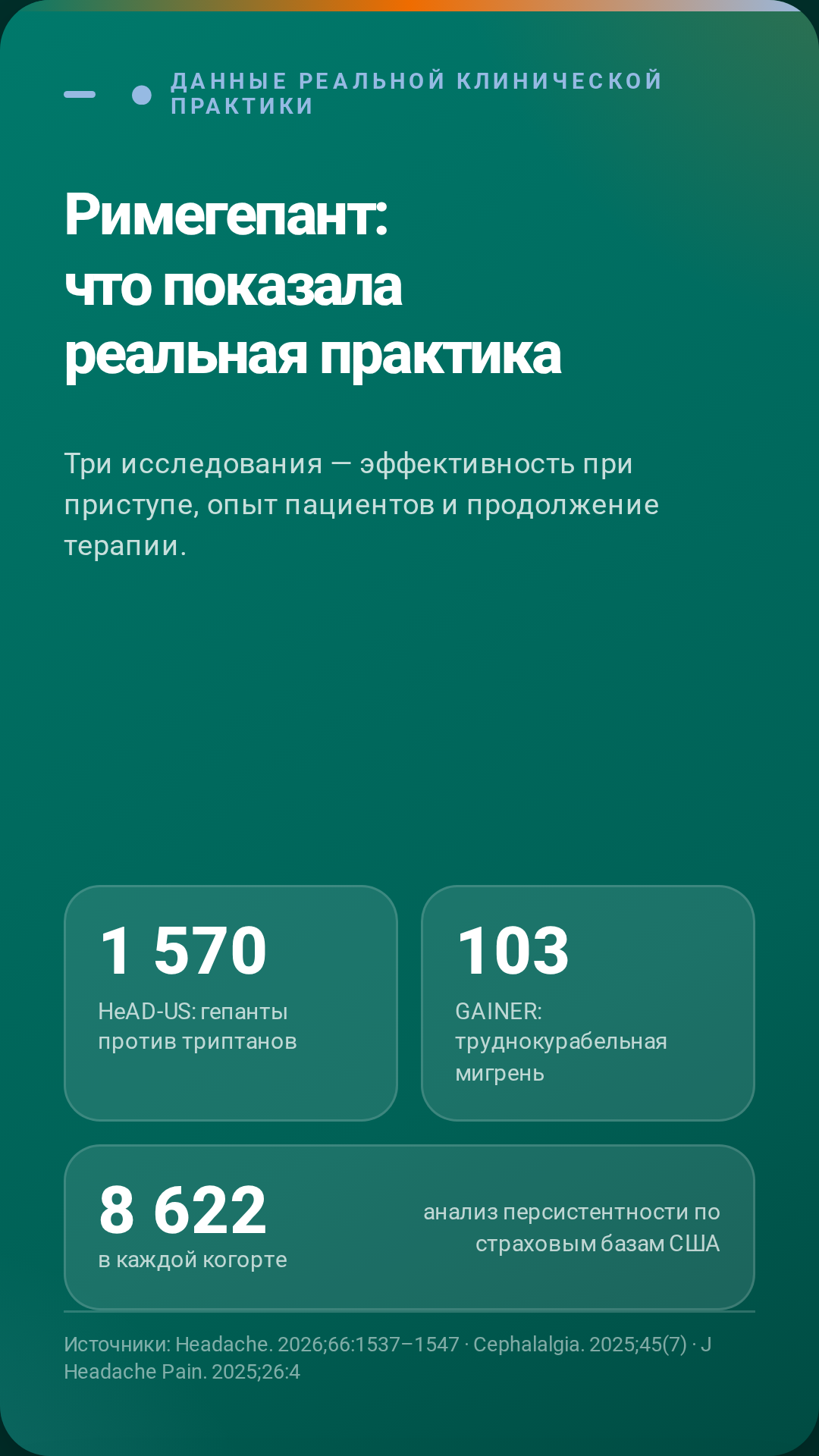 ДАННЫЕ РЕАЛЬНОЙ КЛИНИЧЕСКОЙ ПРАКТИКИ

Римегепант:
что показала
реальная практика

Три исследования — эффективность при приступе, опыт пациентов и продолжение терапии.

1 570
HeAD-US: гепанты против триптанов

103
GAINER: труднокурабельная мигрень

8 622
в каждой когорте

анализ персистентности по страховым базам США

Источники: Headache. 2026;66:1537–1547 · Cephalalgia. 2025;45(7) · J Headache Pain. 2025;26:4