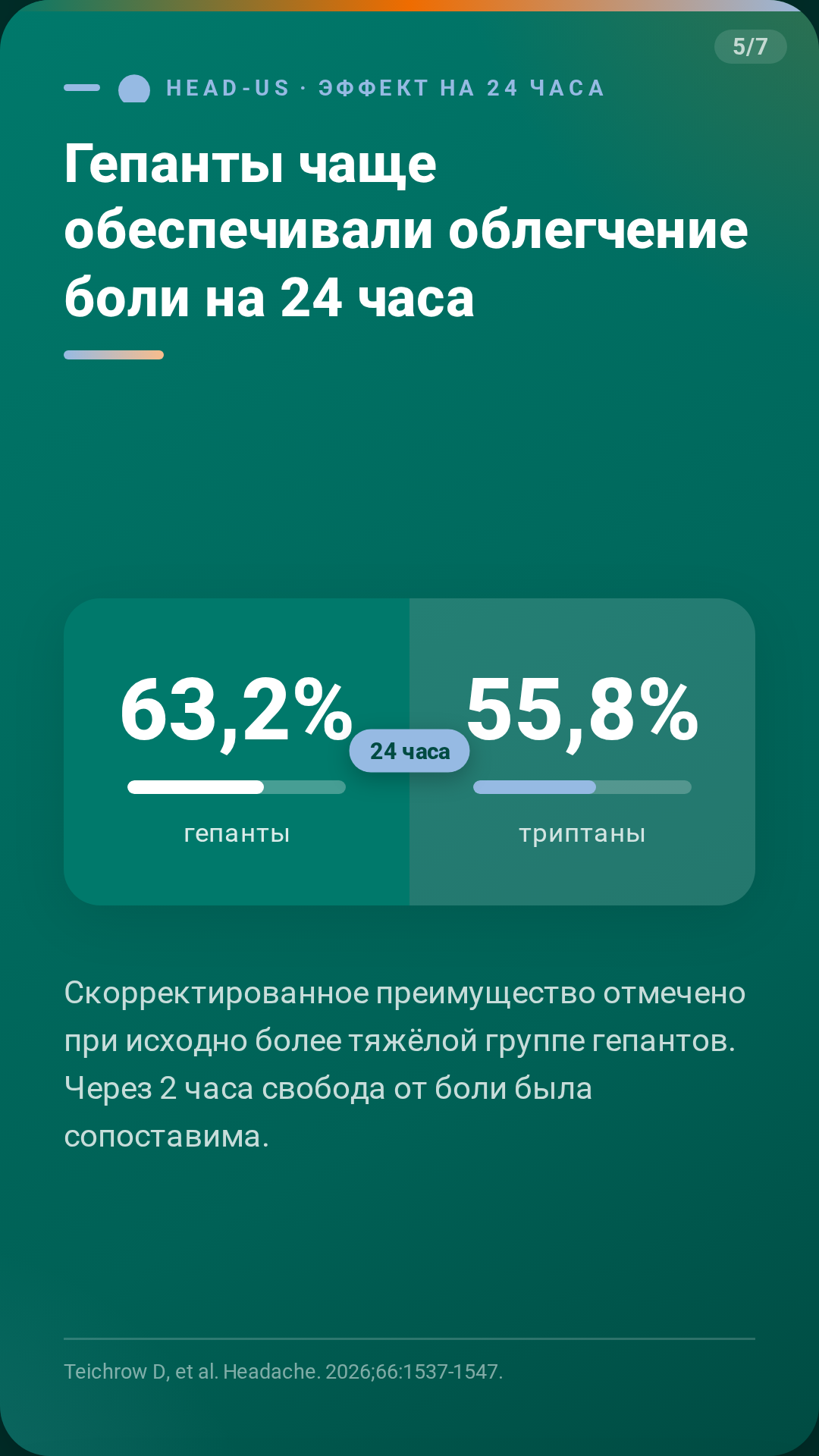 5/7

HEAD-US · ЭФФЕКТ НА 24 ЧАСА

Гепанты чаще обеспечивали облегчение боли на 24 часа

63,2%

гепанты

24 часа

55,8%

триптаны

Скорректированное преимущество отмечено при исходно более тяжёлой группе гепантов. Через 2 часа свобода от боли была сопоставима.

Teichrow D, et al. Headache. 2026;66:1537-1547.