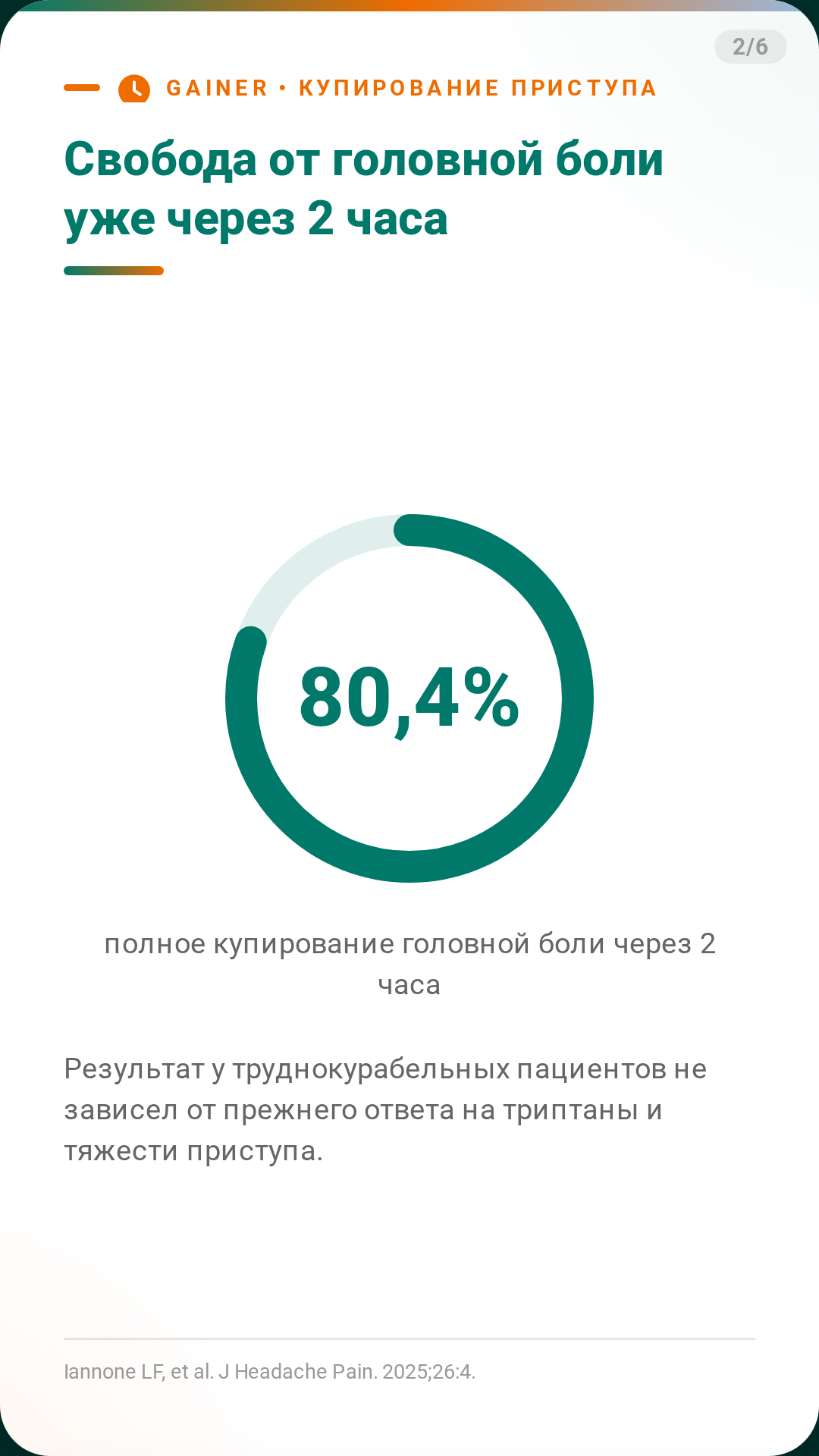 2/6

GAINER • КУПИРОВАНИЕ ПРИСТУПА

Свобода от головной боли уже через 2 часа

80,4%

полное купирование головной боли через 2 часа

Результат у труднокурабельных пациентов не зависел от прежнего ответа на триптаны и тяжести приступа.

Iannone LF, et al. J Headache Pain. 2025;26:4.