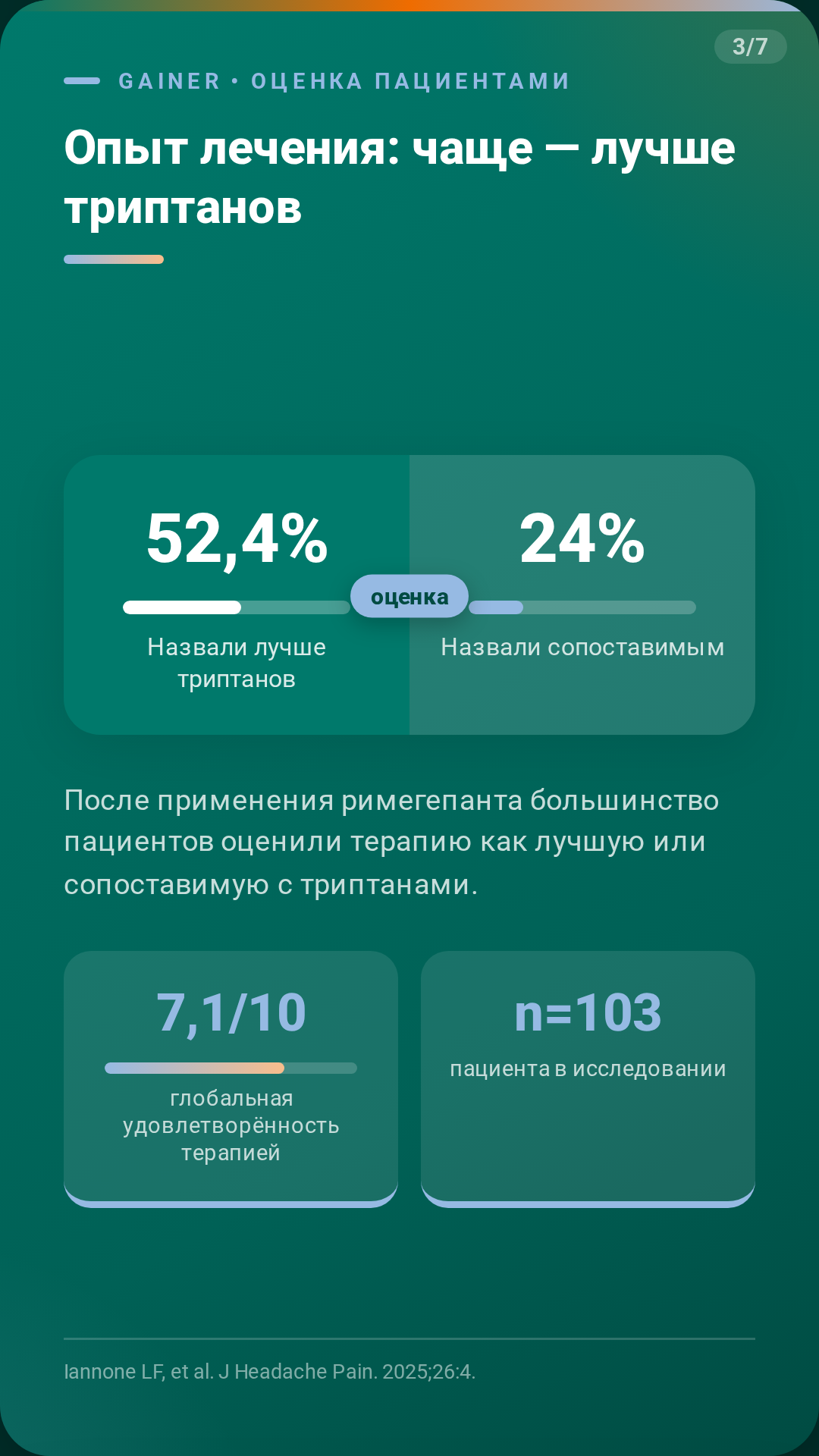 3/7

GAINER • ОЦЕНКА ПАЦИЕНТАМИ

Опыт лечения: чаще — лучше триптанов

52,4%

Назвали лучше триптанов

оценка

24%

Назвали сопоставимым

После применения римегепанта большинство пациентов оценили терапию как лучшую или сопоставимую с триптанами.

7,1/10

глобальная удовлетворённость терапией

n=103

пациента в исследовании

Iannone LF, et al. J Headache Pain. 2025;26:4.