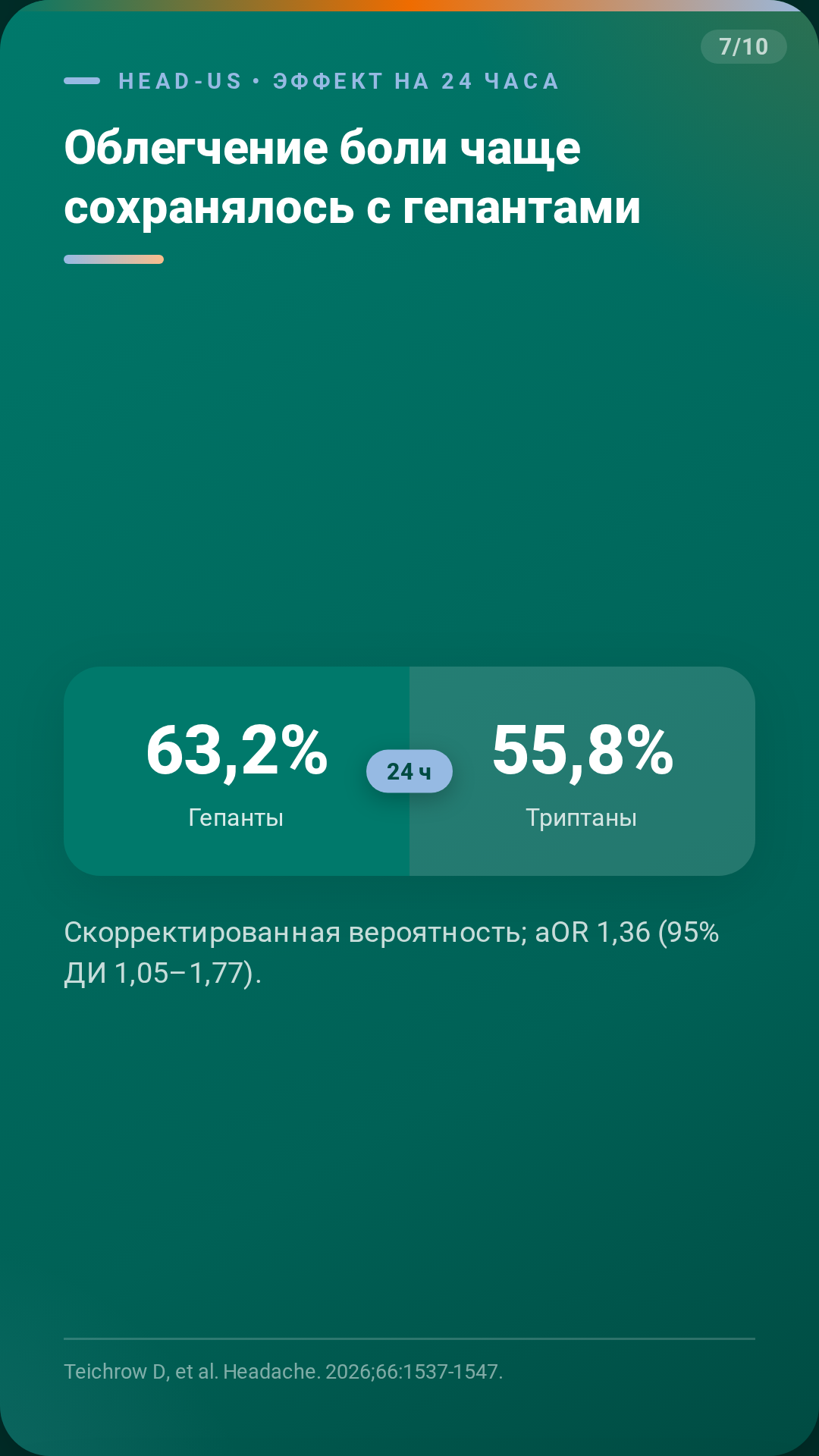 7/10

HEAD-US • ЭФФЕКТ НА 24 ЧАСА

Облегчение боли чаще сохранялось с гепантами

63,2%
Гепанты

24 ч

55,8%
Триптаны

Скорректированная вероятность; aOR 1,36 (95% ДИ 1,05–1,77).

Teichrow D, et al. Headache. 2026;66:1537-1547.