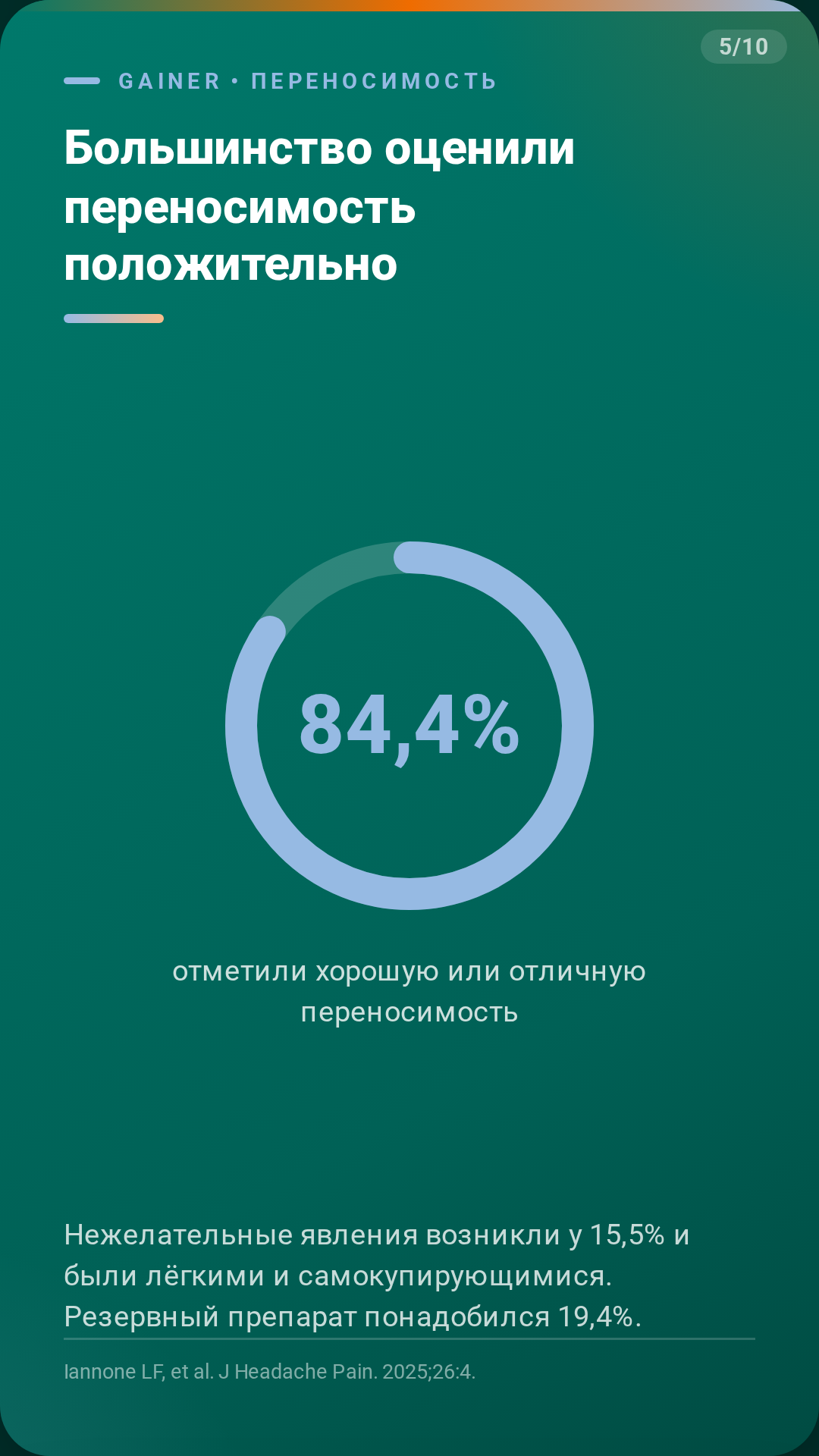 5/10

GAINER • ПЕРЕНОСИМОСТЬ

Большинство оценили переносимость положительно

84,4%

отметили хорошую или отличную переносимость

Нежелательные явления возникли у 15,5% и были лёгкими и самокупирующимися. Резервный препарат понадобился 19,4%.

Iannone LF, et al. J Headache Pain. 2025;26:4.