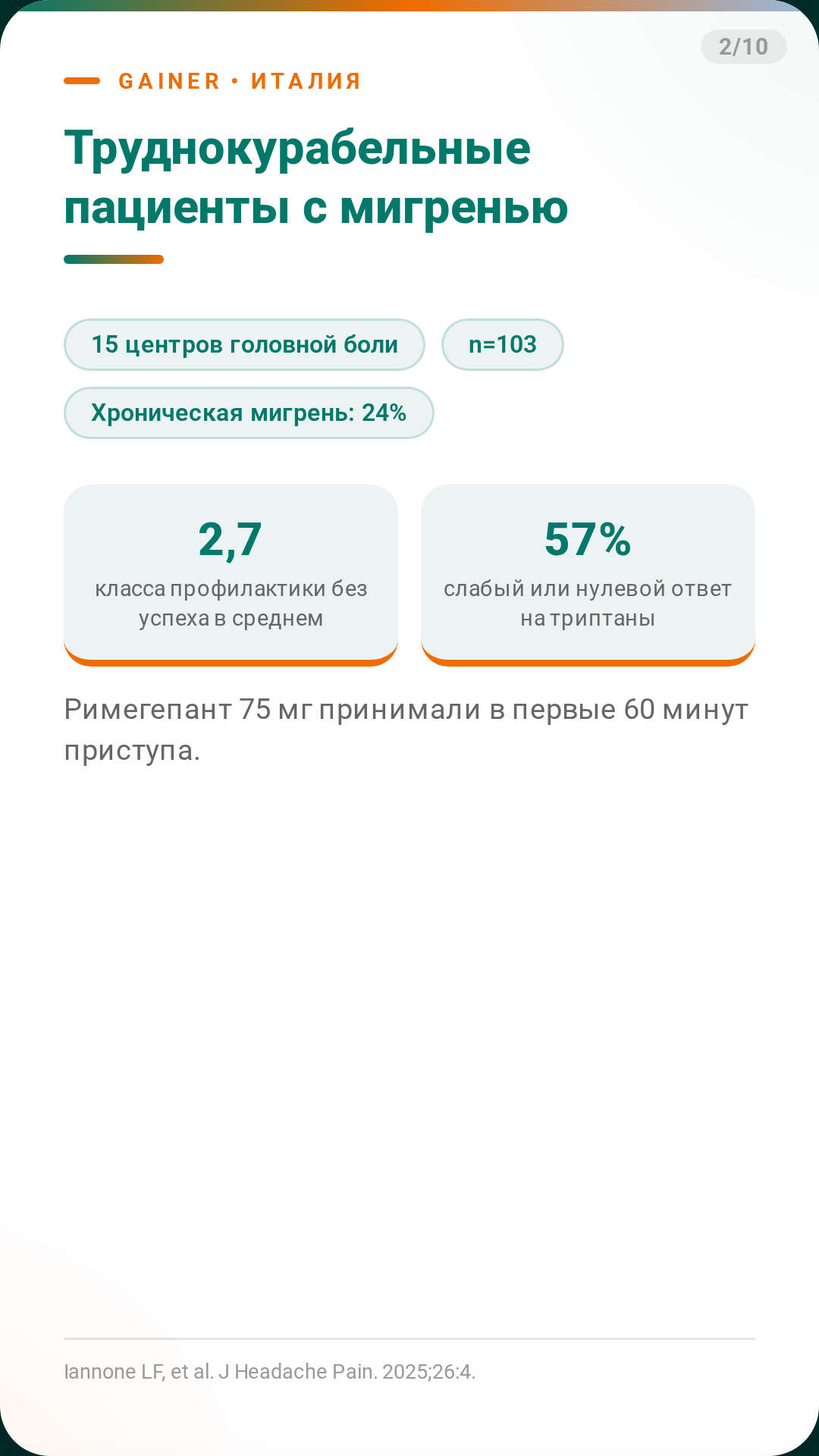 2/10

GAINER • ИТАЛИЯ

Труднокурабельные пациенты с мигренью

15 центров головной боли

n=103

Хроническая мигрень: 24%

2,7
класса профилактики без успеха в среднем

57%
слабый или нулевой ответ на триптаны

Римегепант 75 мг принимали в первые 60 минут приступа.

Iannone LF, et al. J Headache Pain. 2025;26:4.