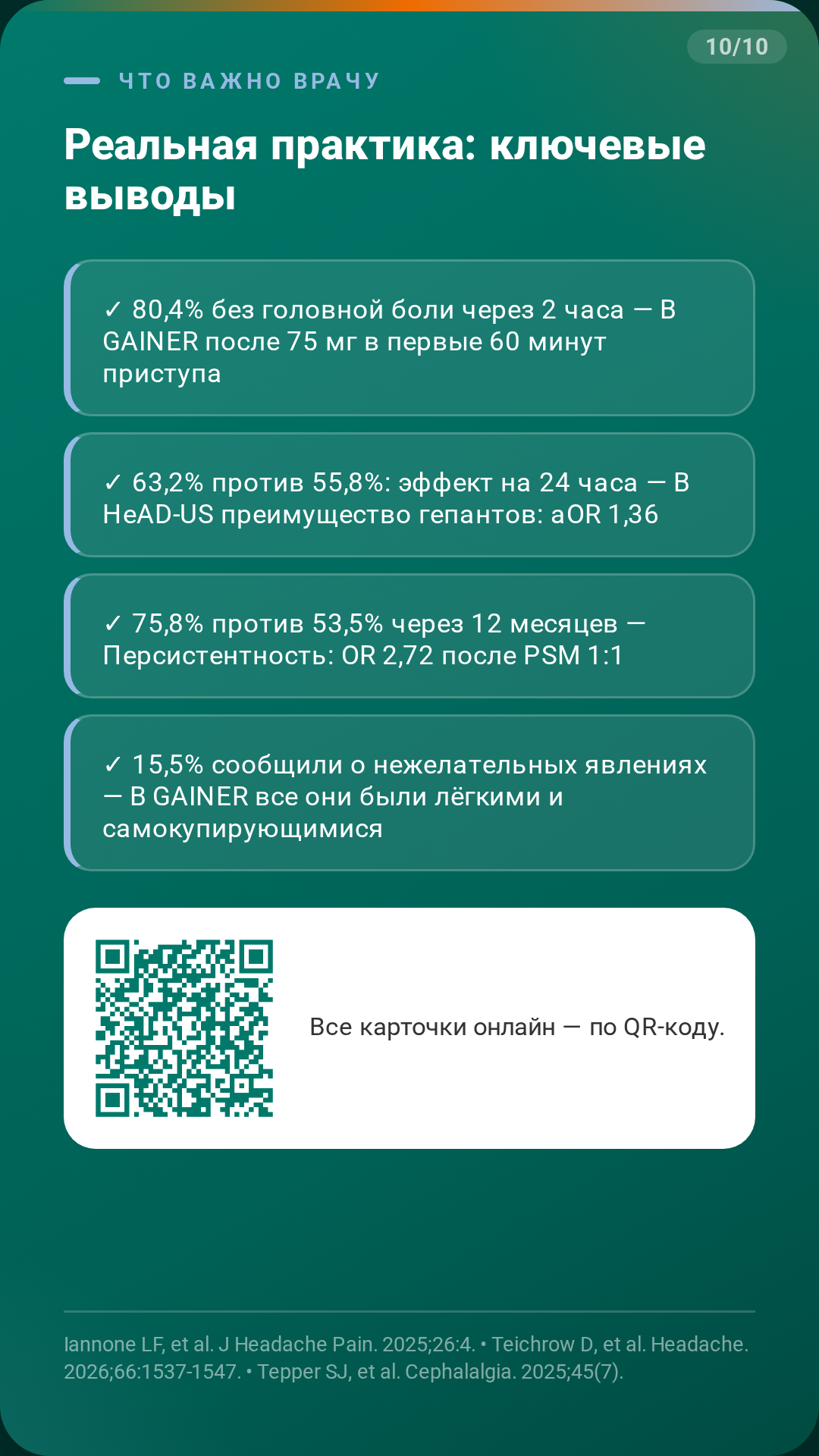 10/10

ЧТО ВАЖНО ВРАЧУ

Реальная практика: ключевые выводы

✓ 80,4% без головной боли через 2 часа — В GAINER после 75 мг в первые 60 минут приступа

✓ 63,2% против 55,8%: эффект на 24 часа — В HeAD-US преимущество гепантов: aOR 1,36

✓ 75,8% против 53,5% через 12 месяцев — Персистентность: OR 2,72 после PSM 1:1

✓ 15,5% сообщили о нежелательных явлениях — В GAINER все они были лёгкими и самокупирующимися

Все карточки онлайн — по QR-коду.

Iannone LF, et al. J Headache Pain. 2025;26:4. • Teichrow D, et al. Headache. 2026;66:1537-1547. • Tepper SJ, et al. Cephalalgia. 2025;45(7).